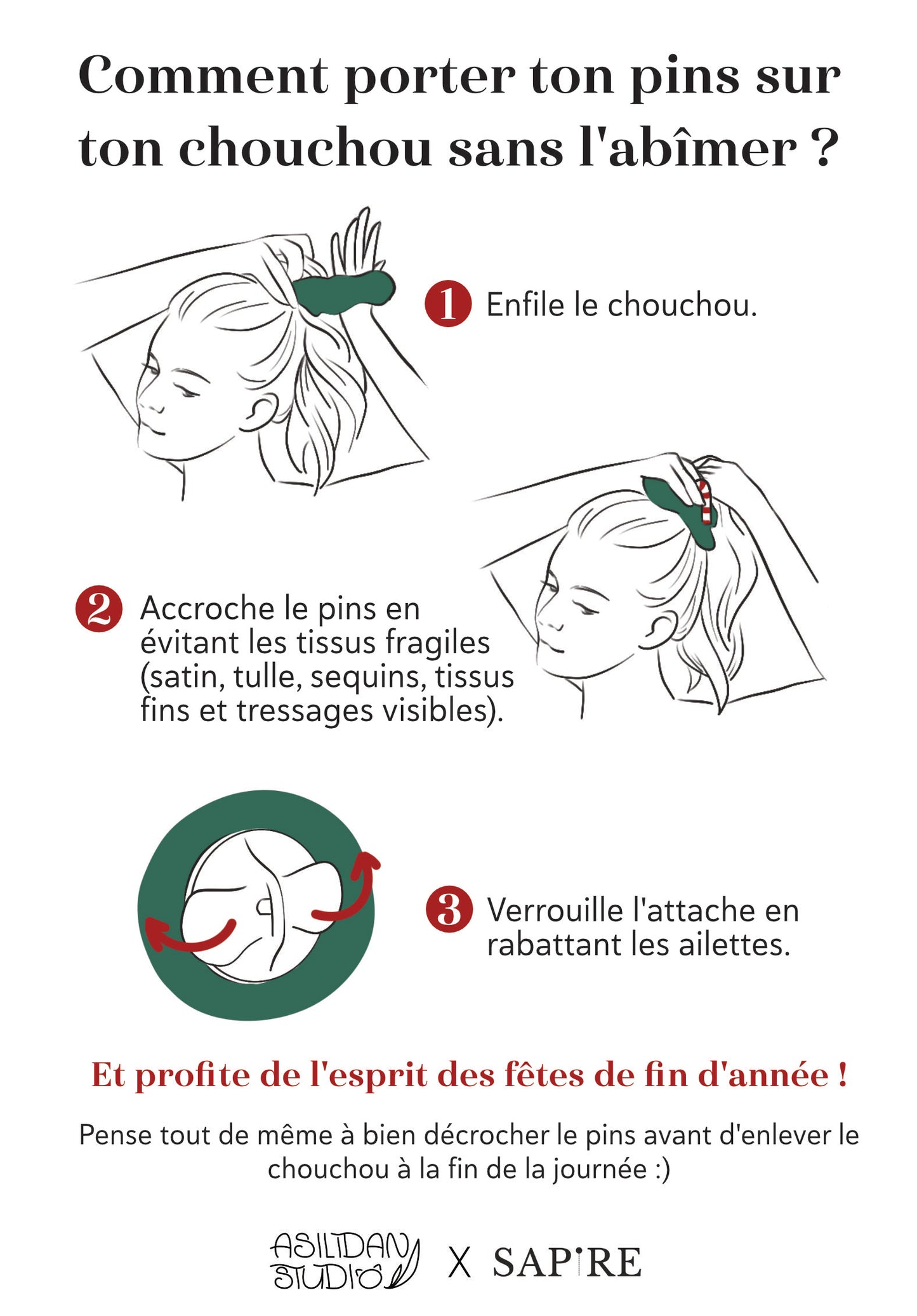 Comment porter ton pins sur ton chouchou sans l'abîmer ?

1 Enfile le chouchou.

2 Accroche le pins en évitant les tissus fragiles (satin, tulle, sequins, tissus fins et tressages visibles).

3 Verrouille l'attache en rabattant les ailettes.

Et profite de l'esprit des fêtes de fin d'année !

Pense tout de même à bien décrocher le pins avant d'enlever le chouchou à la fin de la journée :)

ASILIDAN STUDIO X SAPIRE